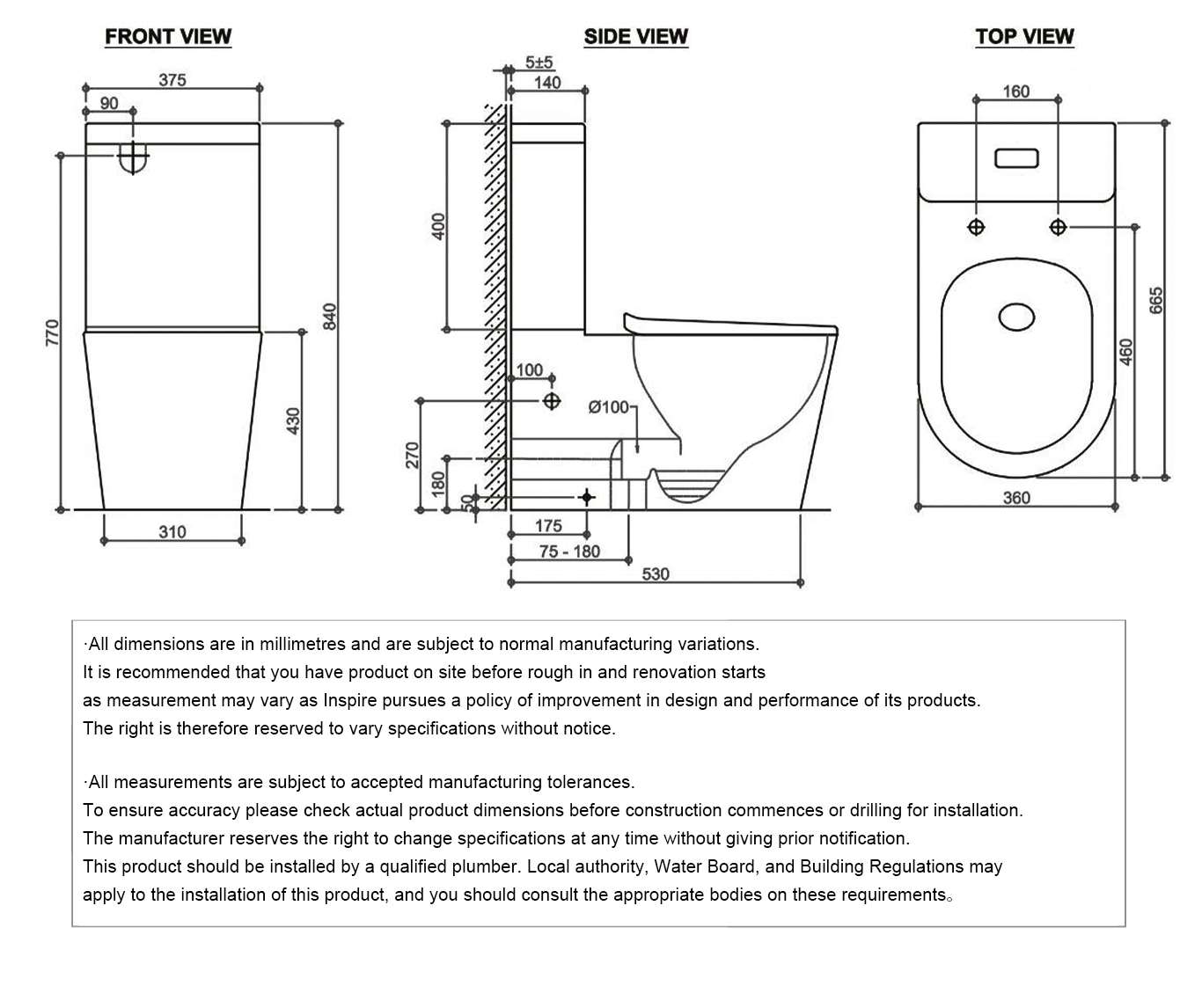 FRONT VIEW

375

90

770

840

430

310

SIDE VIEW

5±5

140

400

100

Ø100

270

180

50

175

75 - 180

530

TOP VIEW

160

665

460

360

·All dimensions are in millimetres and are subject to normal manufacturing variations.
It is recommended that you have product on site before rough in and renovation starts
as measurement may vary as Inspire pursues a policy of improvement in design and performance of its products.
The right is therefore reserved to vary specifications without notice.

·All measurements are subject to accepted manufacturing tolerances.
To ensure accuracy please check actual product dimensions before construction commences or drilling for installation.
The manufacturer reserves the right to change specifications at any time without giving prior notification.
This product should be installed by a qualified plumber. Local authority, Water Board, and Building Regulations may apply to the installation of this product, and you should consult the appropriate bodies on these requirements。